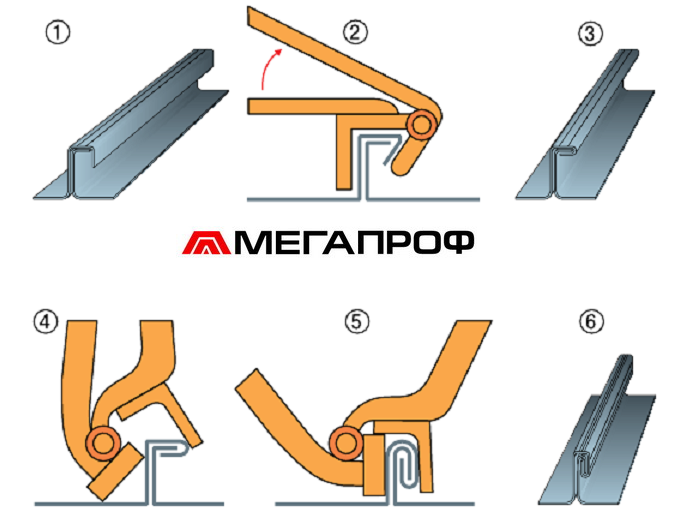 ①
②
③
МЕГАПРОФ
④
⑤
⑥